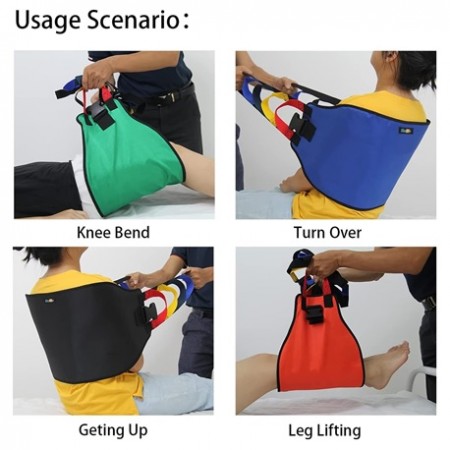 Usage Scenario:

Knee Bend

Turn Over

Geting Up

Leg Lifting