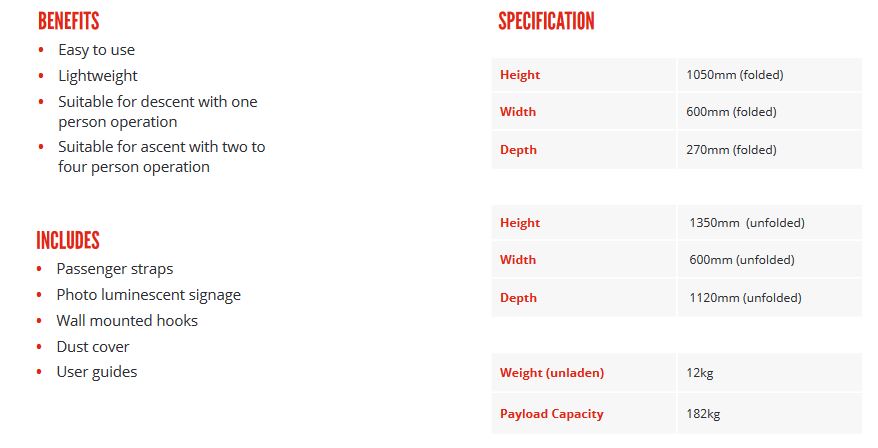 BENEFITS

- Easy to use
- Lightweight
- Suitable for descent with one person operation
- Suitable for ascent with two to four person operation

INCLUDES

- Passenger straps
- Photo luminescent signage
- Wall mounted hooks
- Dust cover
- User guides

SPECIFICATION

| Height | 1050mm (folded) |
|---|---|
| Width | 600mm (folded) |
| Depth | 270mm (folded) |

| Height | 1350mm (unfolded) |
|---|---|
| Width | 600mm (unfolded) |
| Depth | 1120mm (unfolded) |

| Weight (unladen) | 12kg |
|---|---|
| Payload Capacity | 182kg |