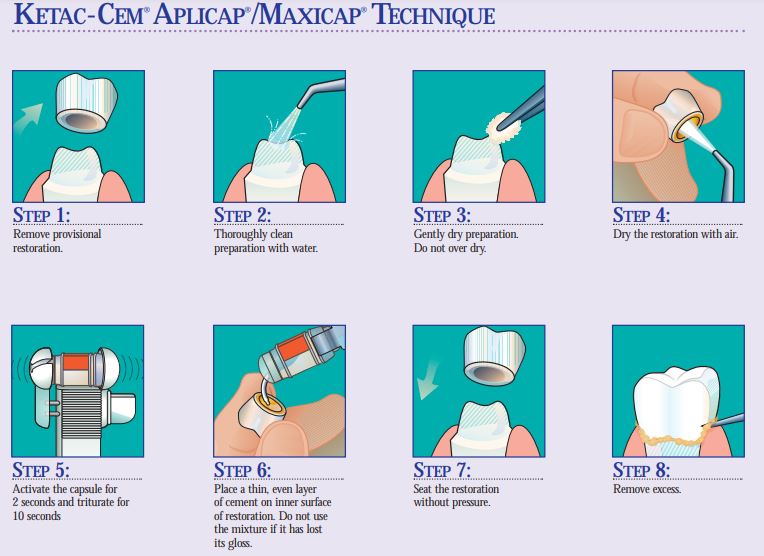 KETAC-CEM® APLICAP®/MAXICAP® TECHNIQUE

STEP 1:
Remove provisional restoration.

STEP 2:
Thoroughly clean preparation with water.

STEP 3:
Gently dry preparation. Do not over dry.

STEP 4:
Dry the restoration with air.

STEP 5:
Activate the capsule for 2 seconds and triturate for 10 seconds

STEP 6:
Place a thin, even layer of cement on inner surface of restoration. Do not use the mixture if it has lost its gloss.

STEP 7:
Seat the restoration without pressure.

STEP 8:
Remove excess.