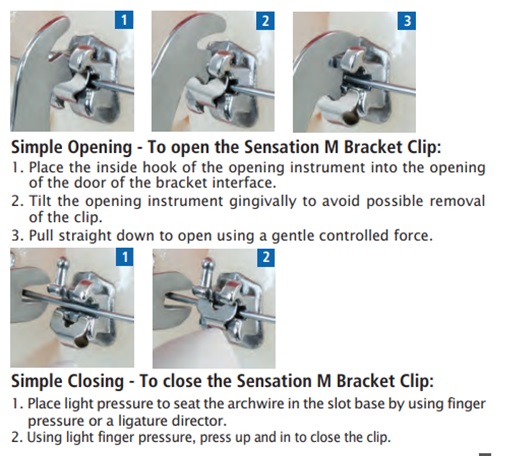 1

2

3

Simple Opening - To open the Sensation M Bracket Clip:

1. Place the inside hook of the opening instrument into the opening of the door of the bracket interface.
2. Tilt the opening instrument gingivally to avoid possible removal of the clip.
3. Pull straight down to open using a gentle controlled force.

1

2

Simple Closing - To close the Sensation M Bracket Clip:

1. Place light pressure to seat the archwire in the slot base by using finger pressure or a ligature director.
2. Using light finger pressure, press up and in to close the clip.