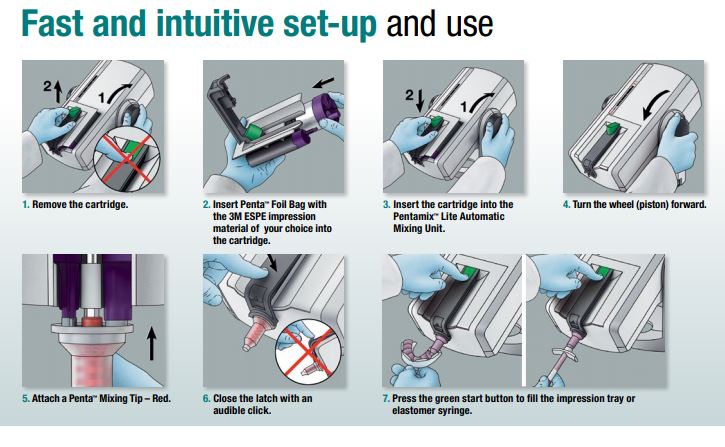 Fast and intuitive set-up and use

2 1

1. Remove the cartridge.

2. Insert Penta™ Foil Bag with the 3M ESPE impression material of your choice into the cartridge.

2 1

3. Insert the cartridge into the Pentamix™ Lite Automatic Mixing Unit.

4. Turn the wheel (piston) forward.

5. Attach a Penta™ Mixing Tip – Red.

6. Close the latch with an audible click.

7. Press the green start button to fill the impression tray or elastomer syringe.