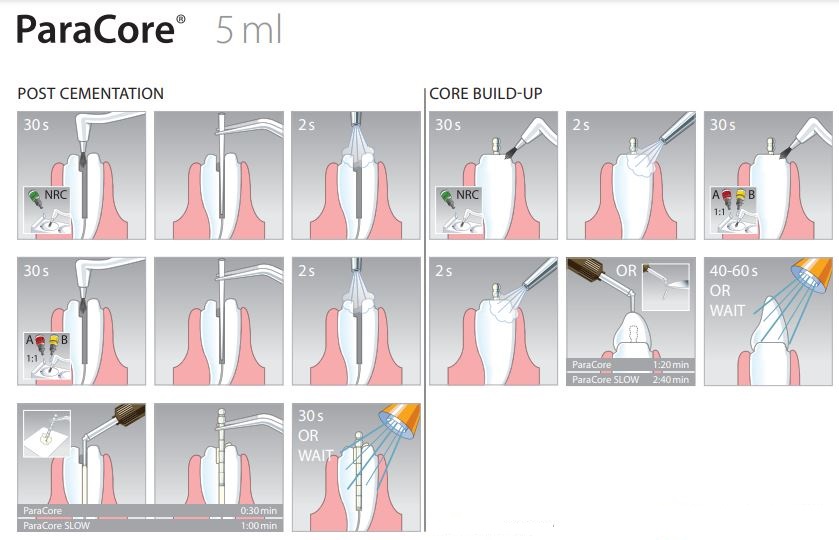 ParaCore® 5 ml

POST CEMENTATION

30 s

NRC

2 s

30 s

A B
1:1

2 s

ParaCore 0:30 min
ParaCore SLOW 1:00 min

30 s
OR
WAIT

CORE BUILD-UP

30 s

NRC

2 s

30 s

A B
1:1

2 s

OR

ParaCore 1:20 min
ParaCore SLOW 2:40 min

40-60 s
OR
WAIT